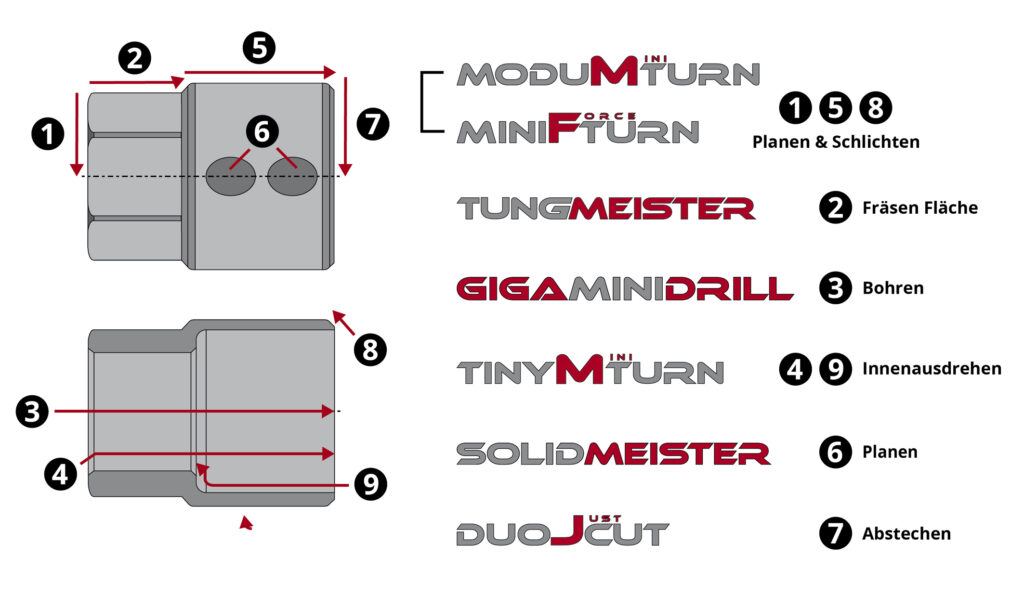 2
5
1
6
7
8
3
4
9

MODUMINITURN
MINIFORCETURN
1 5 8
Planen & Schlichten

TUNGMEISTER
2 Fräsen Fläche

GIGAMINIDRILL
3 Bohren

TINYMINITURN
4 9 Innenausdrehen

SOLIDMEISTER
6 Planen

DUOJUSTCUT
7 Abstechen